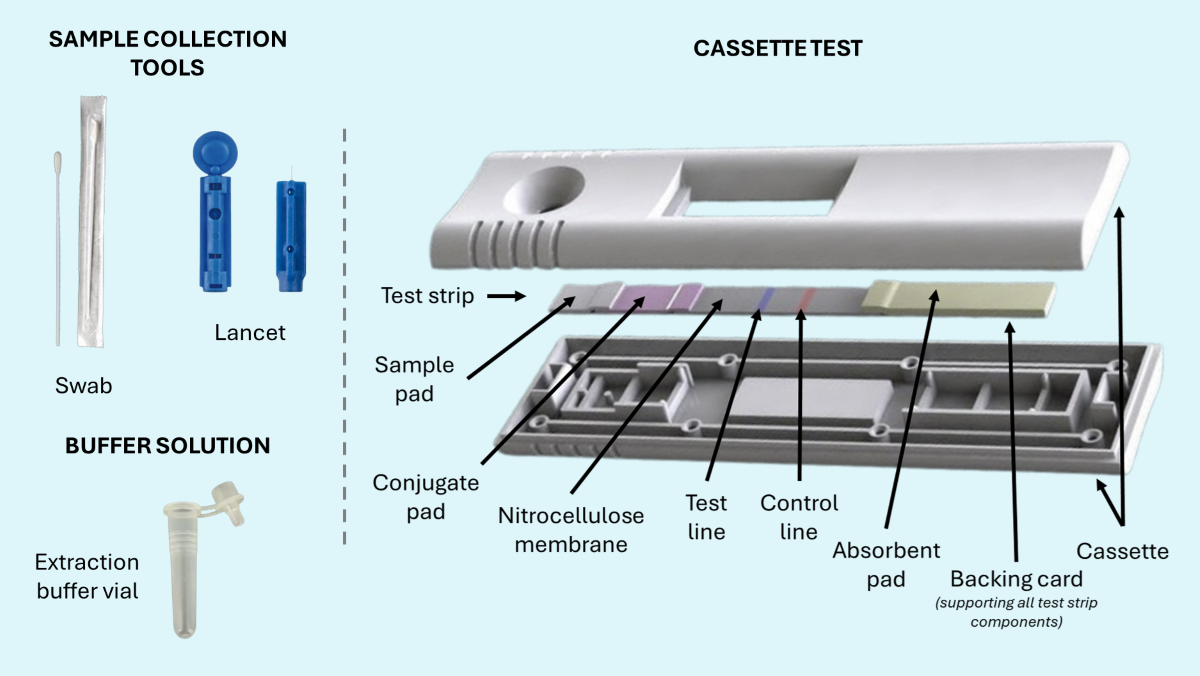 SAMPLE COLLECTION TOOLS

Swab

Lancet

BUFFER SOLUTION

Extraction buffer vial

CASSETTE TEST

Test strip

Sample pad

Conjugate pad

Nitrocellulose membrane

Test line

Control line

Absorbent pad

Backing card
(supporting all test strip components)

Cassette